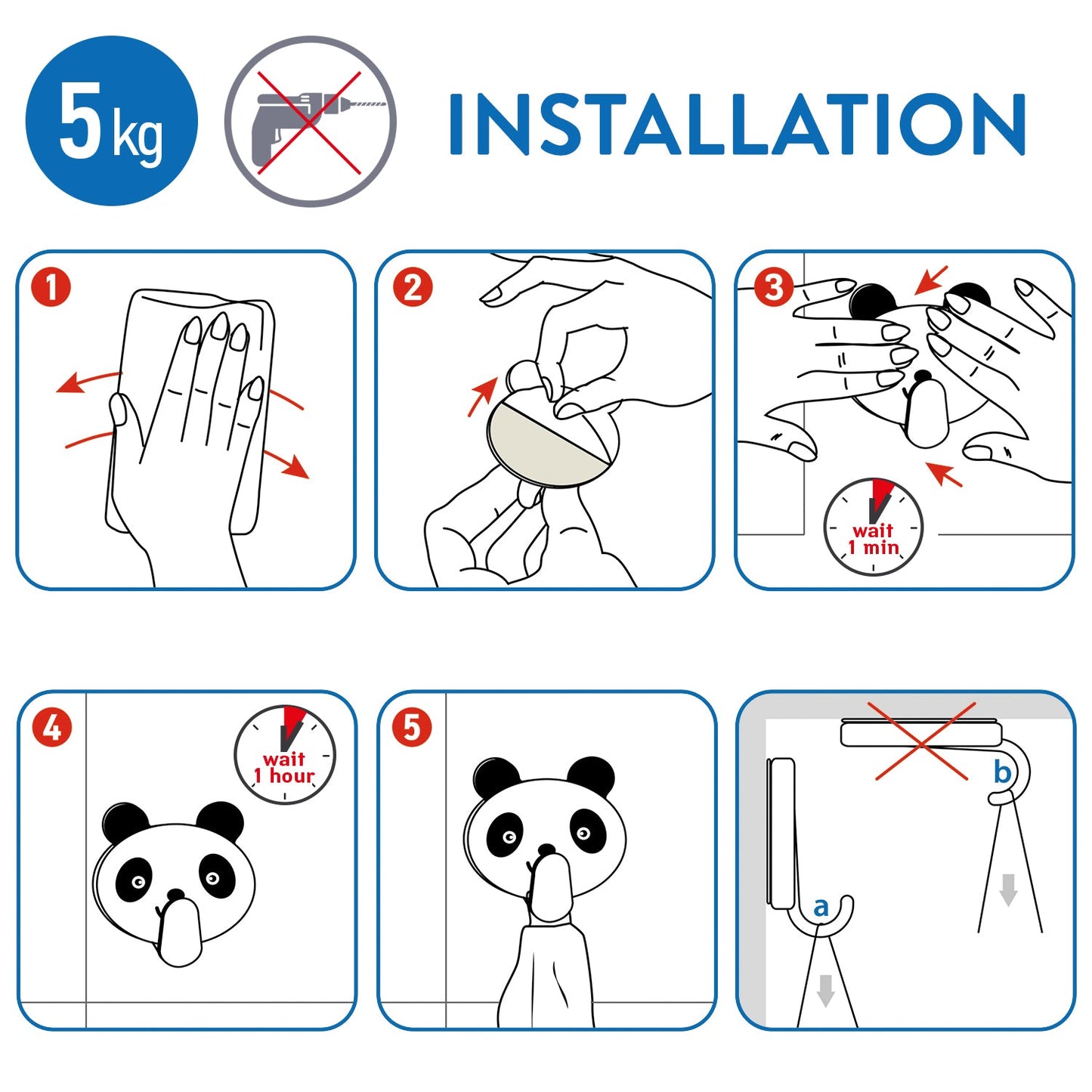 5 kg

INSTALLATION

1

2

3

wait 1 min

4

wait 1 hour

5

b

a