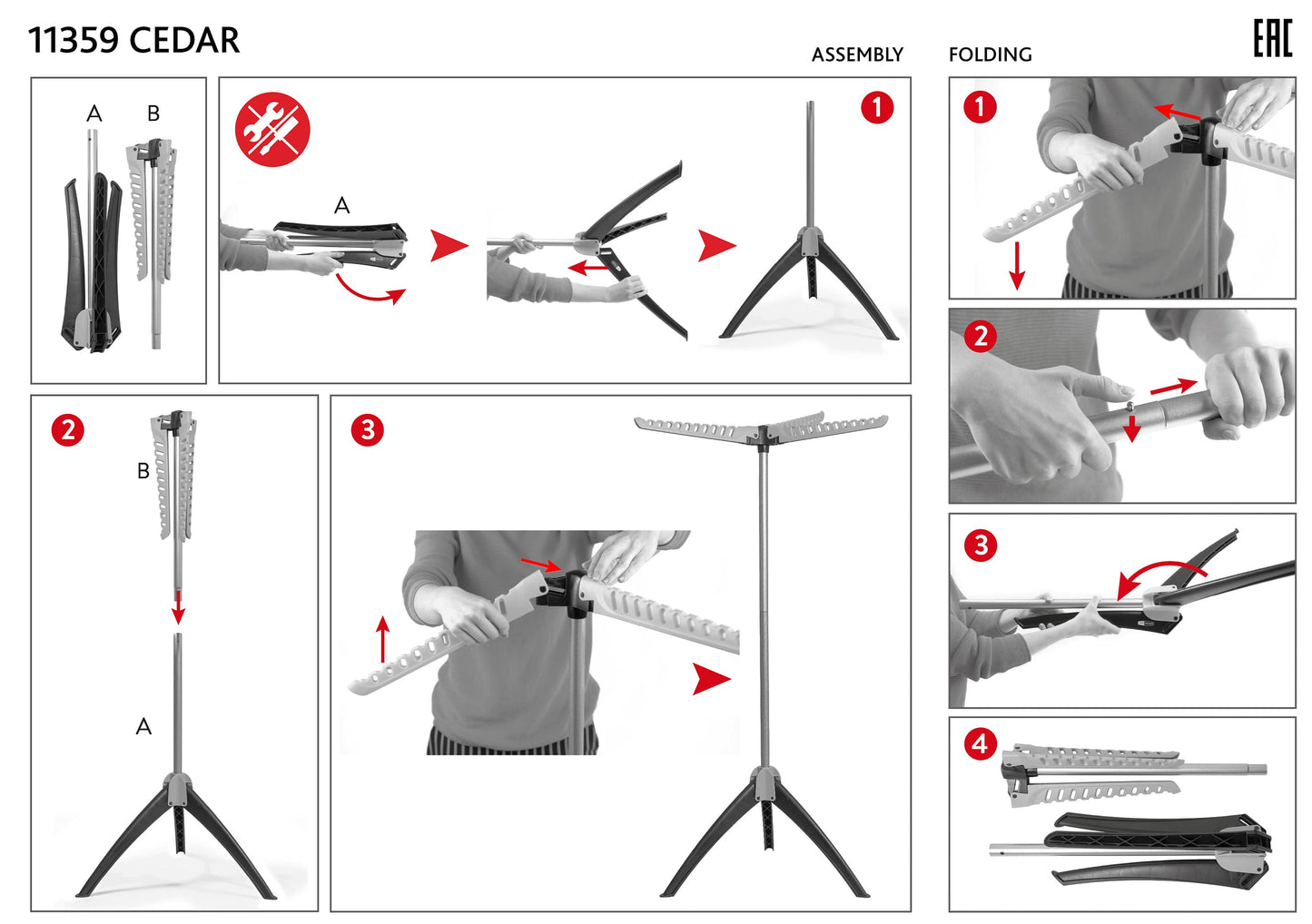 11359 CEDAR

ASSEMBLY

FOLDING

EAC

A B

A

1

2

B

A

3

1

2

3

4