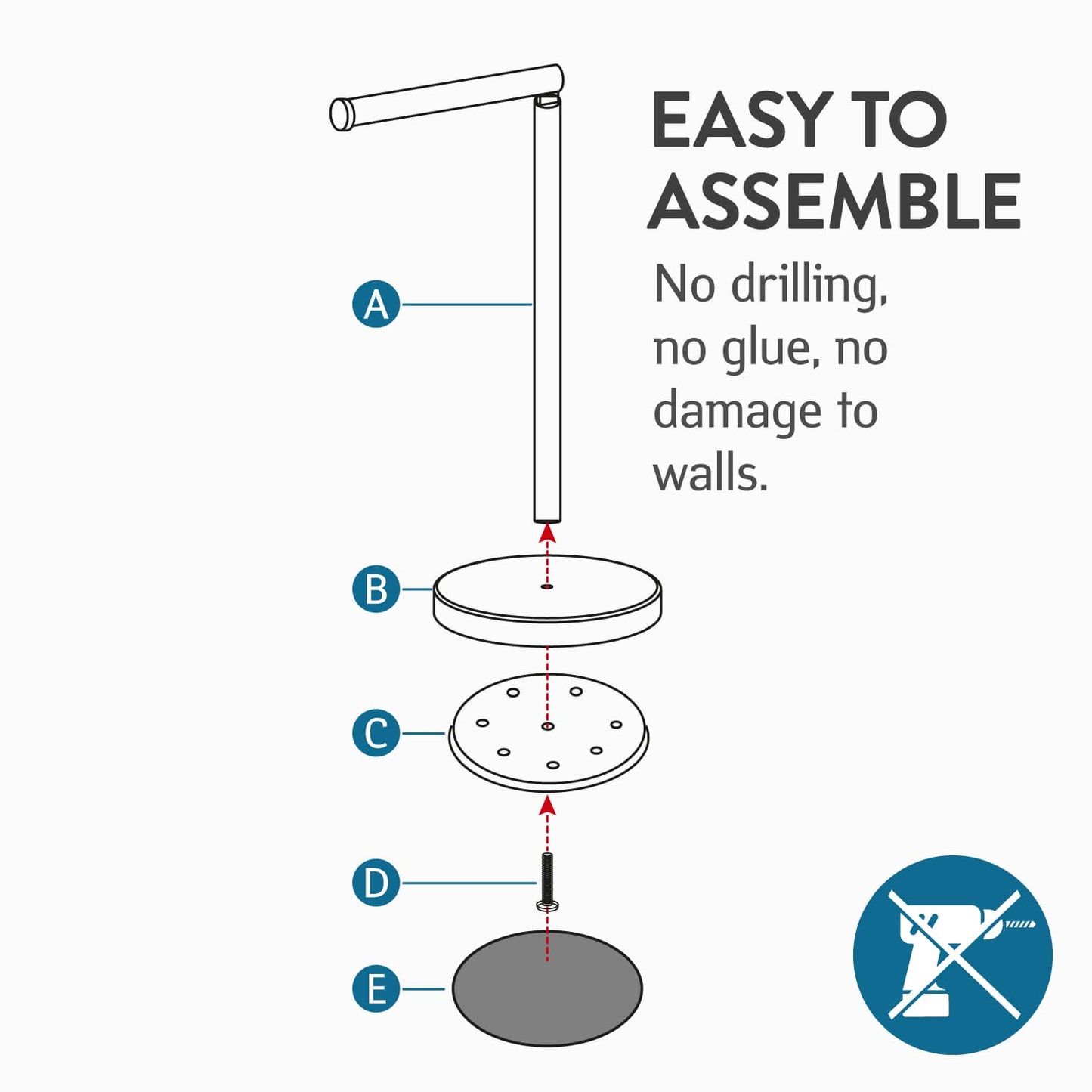 EASY TO ASSEMBLE

No drilling, no glue, no damage to walls.

A

B

C

D

E