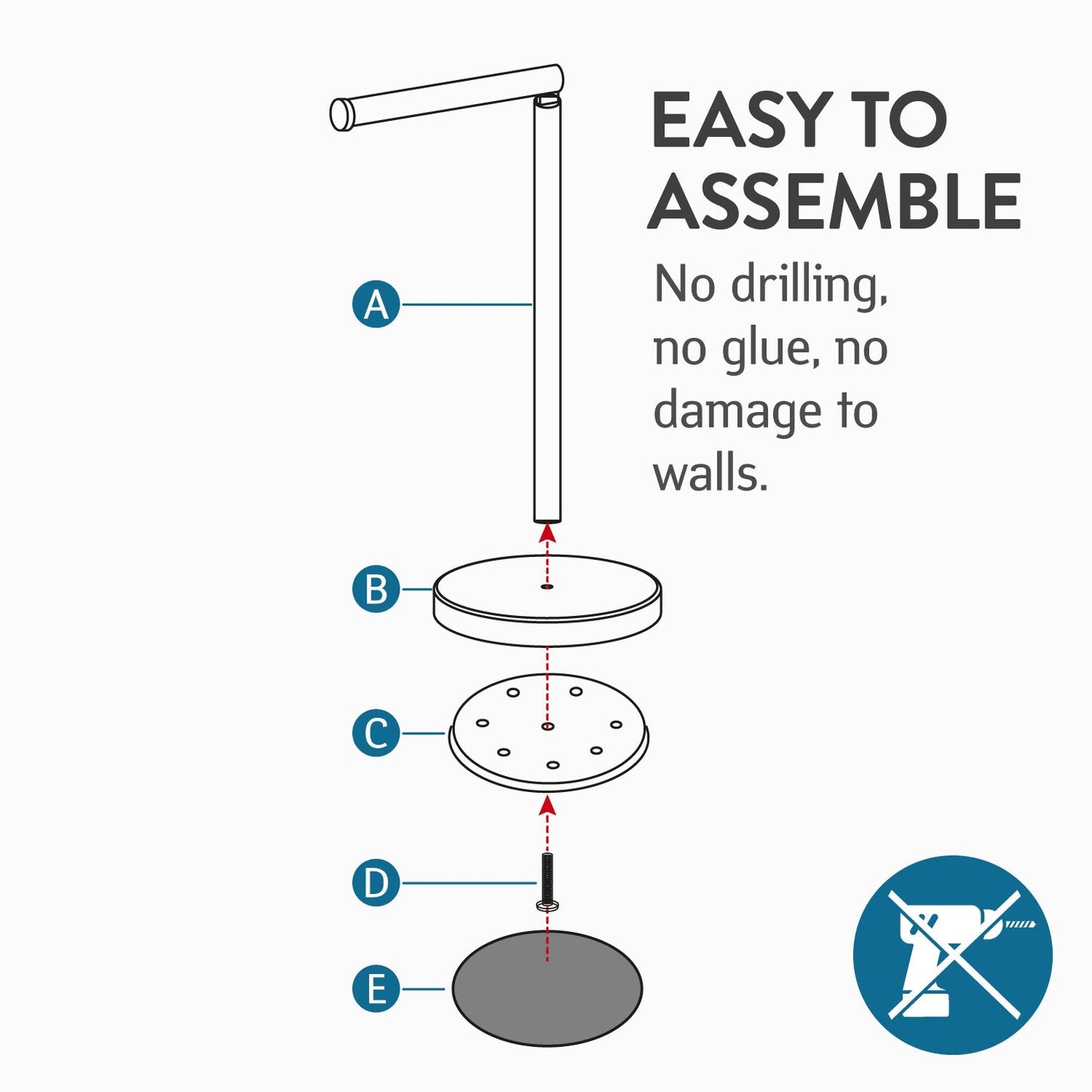 EASY TO ASSEMBLE

No drilling, no glue, no damage to walls.

A

B

C

D

E