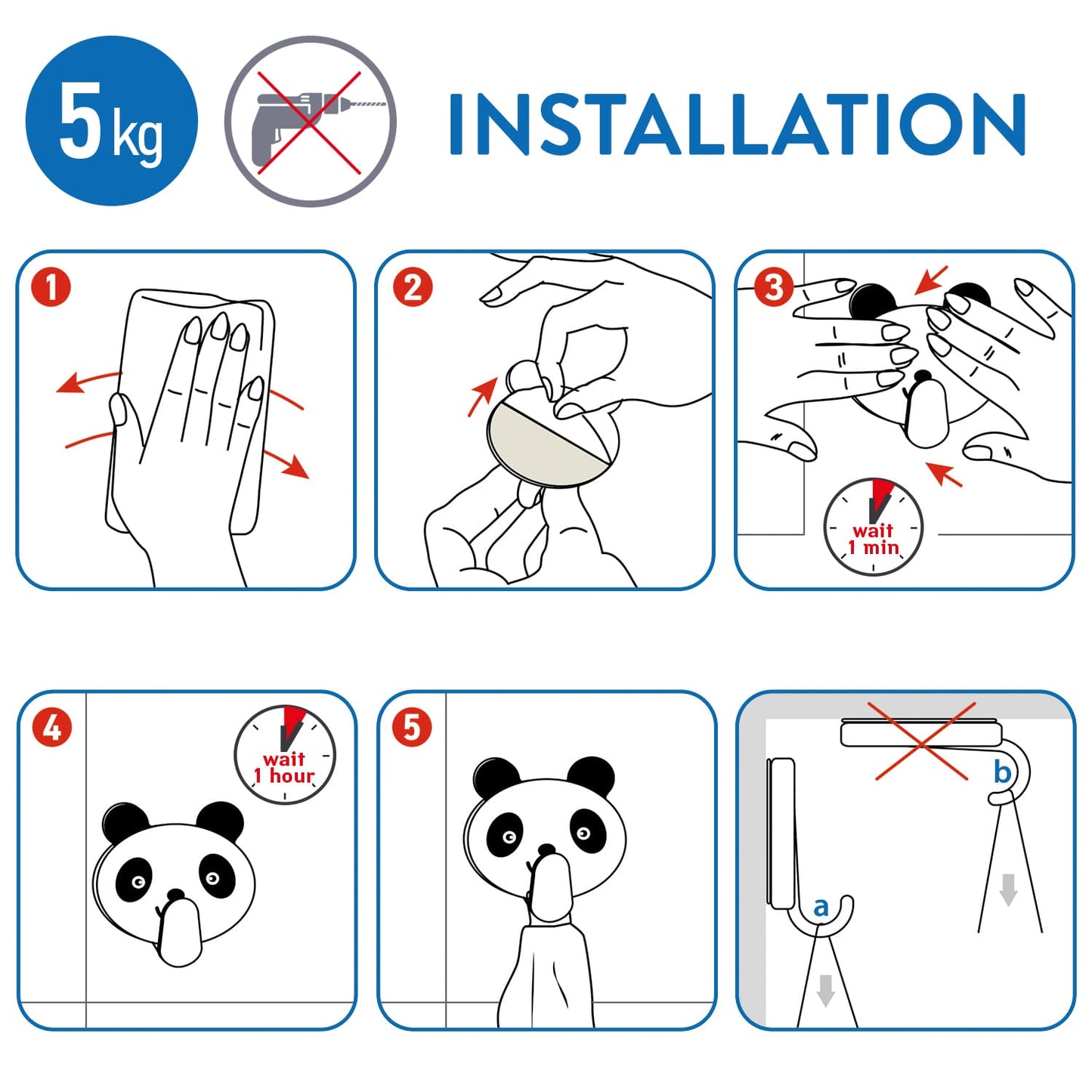 5 kg

INSTALLATION

1

2

3

wait
1 min

4

wait
1 hour

5

b

a