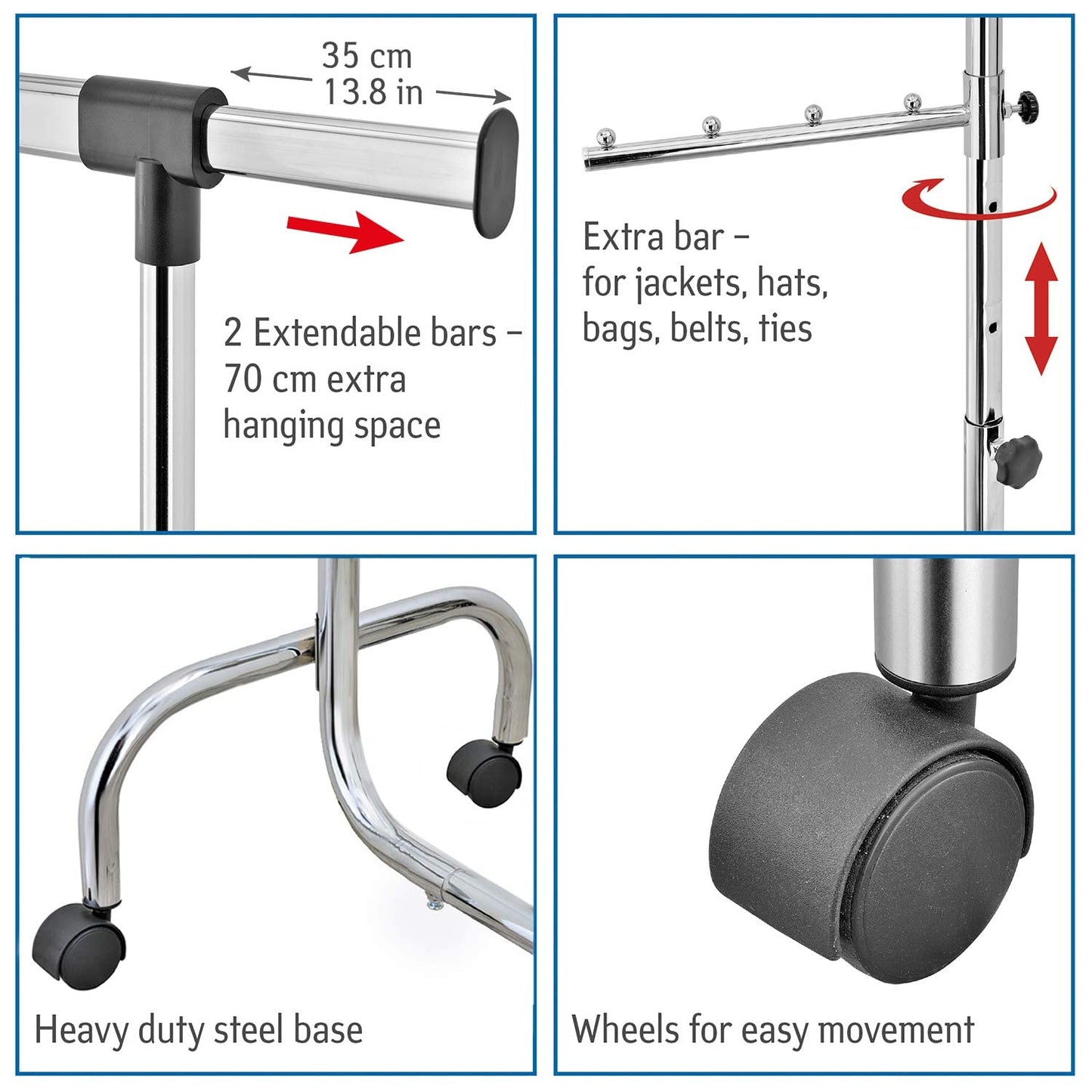 35 cm
13.8 in

2 Extendable bars – 70 cm extra hanging space

Extra bar – for jackets, hats, bags, belts, ties

Heavy duty steel base

Wheels for easy movement