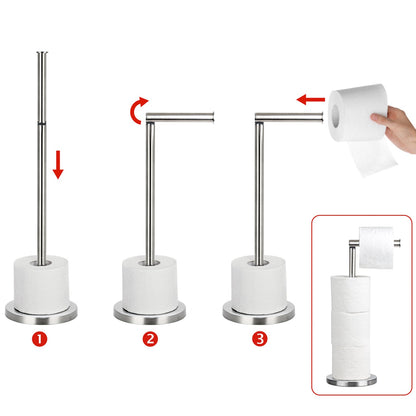 1
2
3